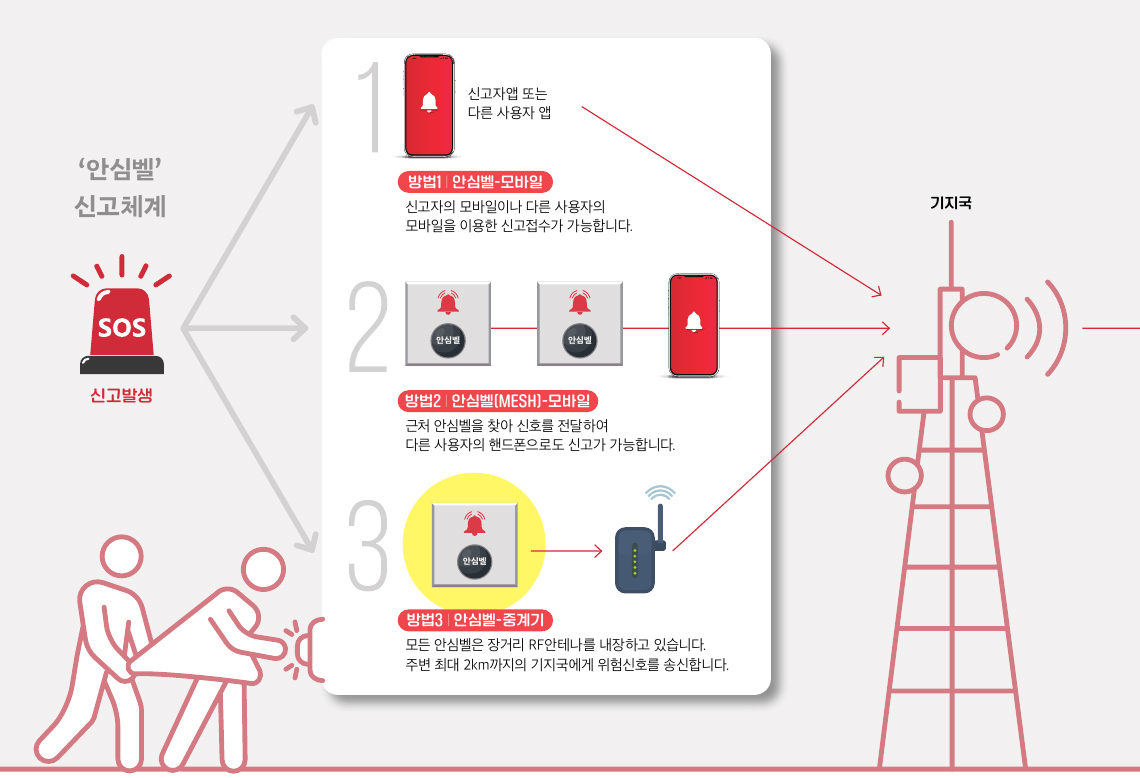 ‘안심벨’
신고체계

SOS

신고발생

1

신고자앱 또는
다른 사용자 앱

방법1 | 안심벨-모바일

신고자의 모바일이나 다른 사용자의
모바일을 이용한 신고접수가 가능합니다.

2

안심벨

안심벨

방법2 | 안심벨(MESH)-모바일

근처 안심벨을 찾아 신호를 전달하여
다른 사용자의 핸드폰으로도 신고가 가능합니다.

3

안심벨

방법3 | 안심벨-중계기

모든 안심벨은 장거리 RF안테나를 내장하고 있습니다.
주변 최대 2km까지의 기지국에게 위험신호를 송신합니다.

기지국